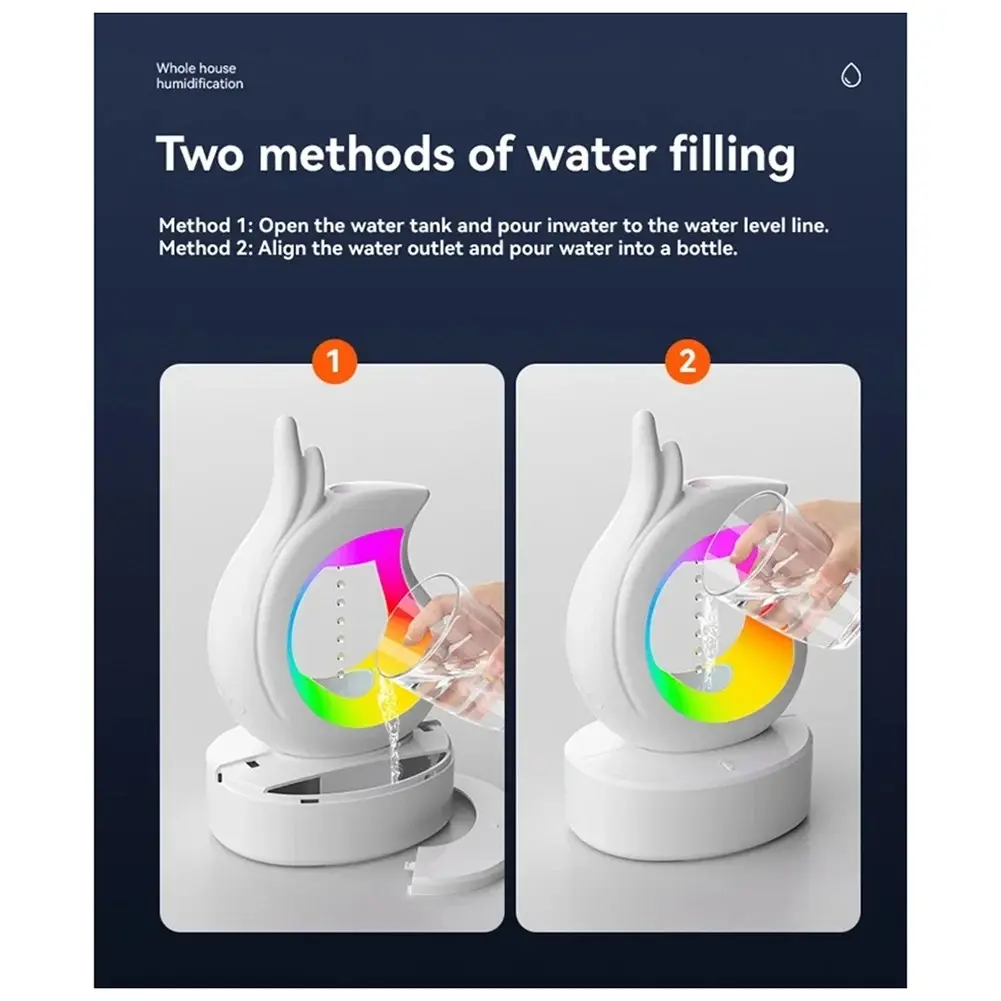 Whole house humidification

Two methods of water filling

Method 1: Open the water tank and pour inwater to the water level line.
Method 2: Align the water outlet and pour water into a bottle.

1

2